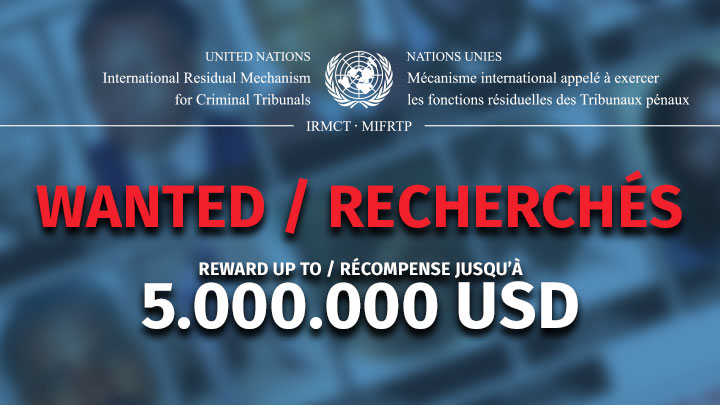 UNITED NATIONS
International Residual Mechanism for Criminal Tribunals

NATIONS UNIES
Mécanisme international appelé à exercer les fonctions résiduelles des Tribunaux pénaux

IRMCT · MIFRTP

WANTED / RECHERCHÉS

REWARD UP TO / RÉCOMPENSE JUSQU'À
5.000.000 USD